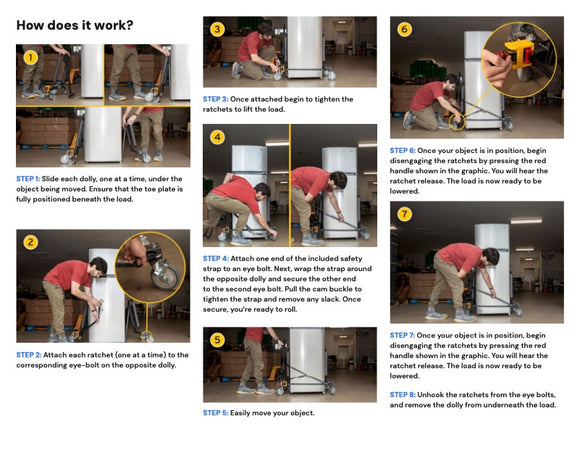 How does it work?

1

STEP 1: Slide each dolly, one at a time, under the object being moved. Ensure that the toe plate is fully positioned beneath the load.

2

STEP 2: Attach each ratchet (one at a time) to the corresponding eye-bolt on the opposite dolly.

3

STEP 3: Once attached begin to tighten the ratchets to lift the load.

4

STEP 4: Attach one end of the included safety strap to an eye bolt. Next, wrap the strap around the opposite dolly and secure the other end to the second eye bolt. Pull the cam buckle to tighten the strap and remove any slack. Once secure, you're ready to roll.

5

STEP 5: Easily move your object.

6

STEP 6: Once your object is in position, begin disengaging the ratchets by pressing the red handle shown in the graphic. You will hear the ratchet release. The load is now ready to be lowered.

7

STEP 7: Once your object is in position, begin disengaging the ratchets by pressing the red handle shown in the graphic. You will hear the ratchet release. The load is now ready to be lowered.

STEP 8: Unhook the ratchets from the eye bolts, and remove the dolly from underneath the load.